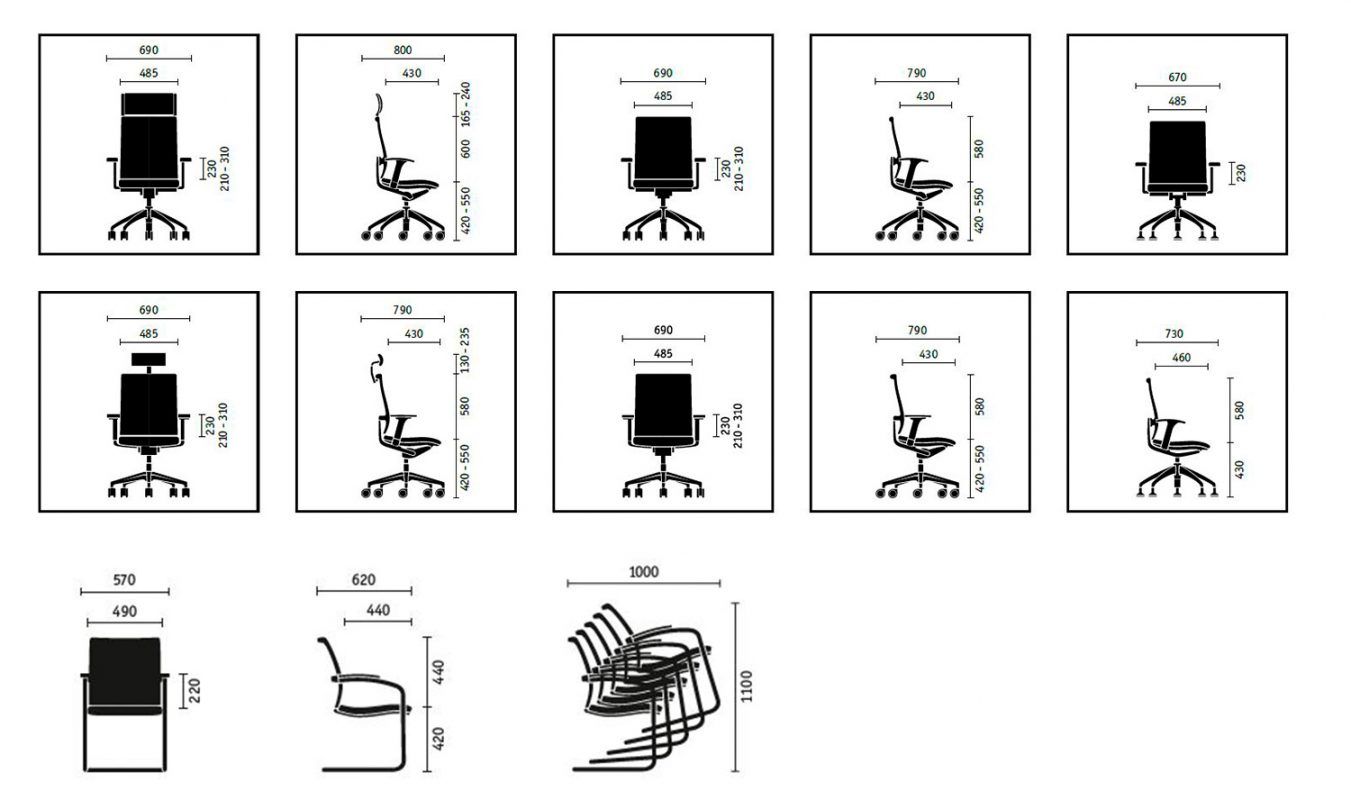 690
485
230
210 - 310

800
430
165 - 240
600
420 - 550

690
485
230
210 - 310

790
430
580
420 - 550

670
485
230

690
485
230
210 - 310

790
430
130 - 235
580
420 - 550

690
485
230
210 - 310

790
430
580
420 - 550

730
460
580
430

570
490
220

620
440
440
420

1000
1100