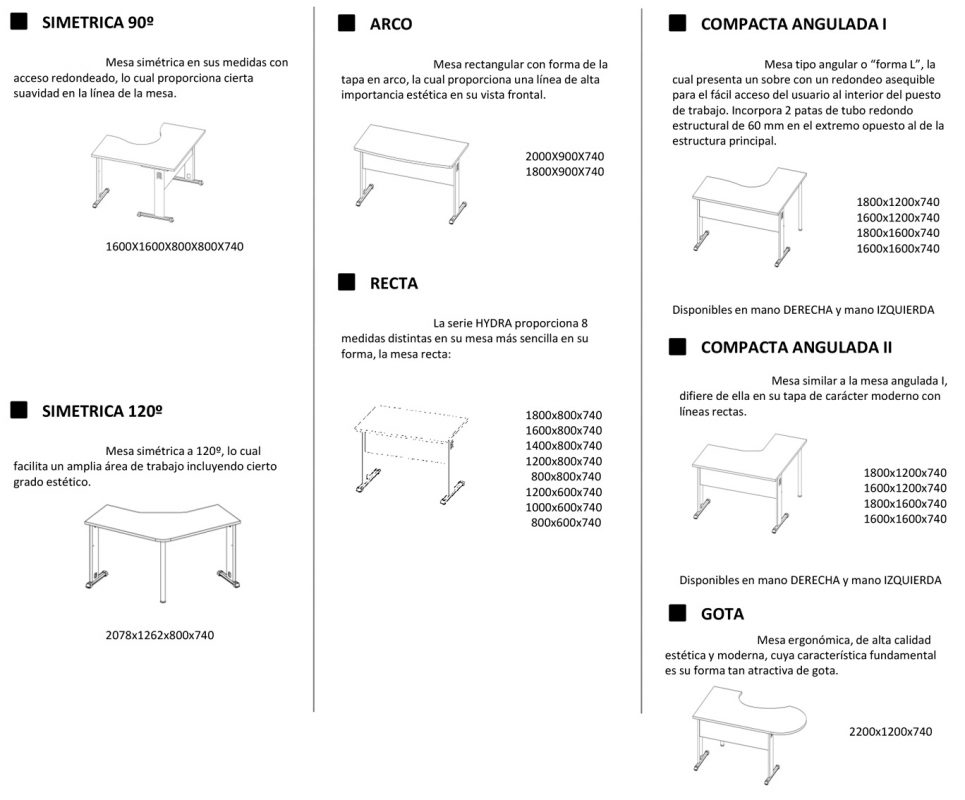 SIMETRICA 90º

Mesa simétrica en sus medidas con acceso redondeado, lo cual proporciona cierta suavidad en la línea de la mesa.

1600X1600X800X800X740

SIMETRICA 120º

Mesa simétrica a 120º, lo cual facilita un amplia área de trabajo incluyendo cierto grado estético.

2078x1262x800x740

ARCO

Mesa rectangular con forma de la tapa en arco, la cual proporciona una línea de alta importancia estética en su vista frontal.

2000X900X740
1800X900X740

RECTA

La serie HYDRA proporciona 8 medidas distintas en su mesa más sencilla en su forma, la mesa recta:

1800x800x740
1600x800x740
1400x800x740
1200x800x740
800x800x740
1200x600x740
1000x600x740
800x600x740

COMPACTA ANGULADA I

Mesa tipo angular o "forma L", la cual presenta un sobre con un redondeo asequible para el fácil acceso del usuario al interior del puesto de trabajo. Incorpora 2 patas de tubo redondo estructural de 60 mm en el extremo opuesto al de la estructura principal.

1800x1200x740
1600x1200x740
1800x1600x740
1600x1600x740

Disponibles en mano DERECHA y mano IZQUIERDA

COMPACTA ANGULADA II

Mesa similar a la mesa angulada I, difiere de ella en su tapa de carácter moderno con líneas rectas.

1800x1200x740
1600x1200x740
1800x1600x740
1600x1600x740

Disponibles en mano DERECHA y mano IZQUIERDA

GOTA

Mesa ergonómica, de alta calidad estética y moderna, cuya característica fundamental es su forma tan atractiva de gota.

2200x1200x740