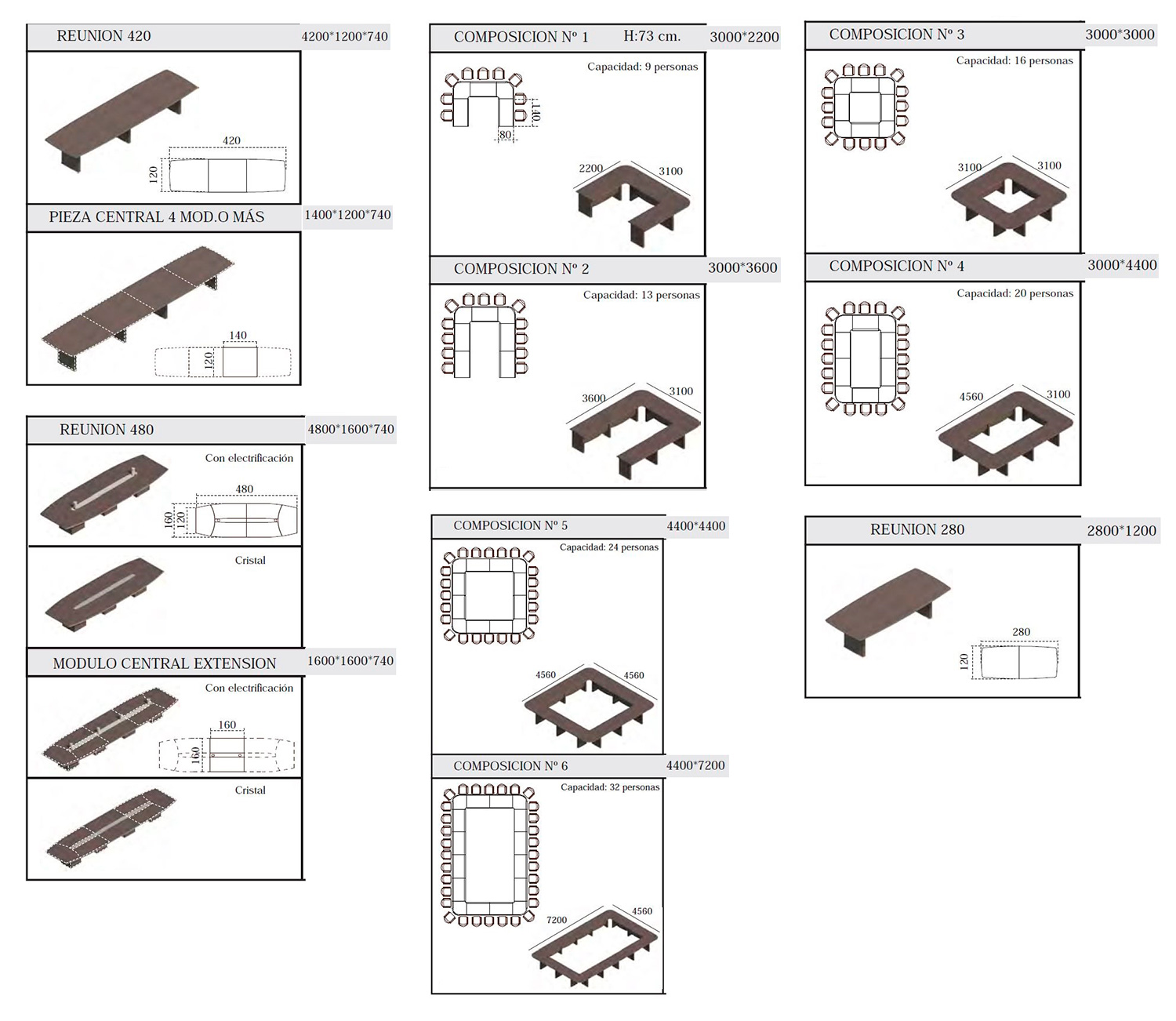 REUNION 420 4200*1200*740

420
120

PIEZA CENTRAL 4 MOD.O MÁS 1400*1200*740

140
120

REUNION 480 4800*1600*740

Con electrificación
480
160
120

Cristal

MODULO CENTRAL EXTENSION 1600*1600*740

Con electrificación
160
160

Cristal

COMPOSICION Nº 1 H:73 cm. 3000*2200

Capacidad: 9 personas
140
80
2200
3100

COMPOSICION Nº 2 3000*3600

Capacidad: 13 personas
3600
3100

COMPOSICION Nº 5 4400*4400

Capacidad: 24 personas
4560
4560

COMPOSICION Nº 6 4400*7200

Capacidad: 32 personas
7200
4560

COMPOSICION Nº 3 3000*3000

Capacidad: 16 personas
3100
3100

COMPOSICION Nº 4 3000*4400

Capacidad: 20 personas
4560
3100

REUNION 280 2800*1200

280
120