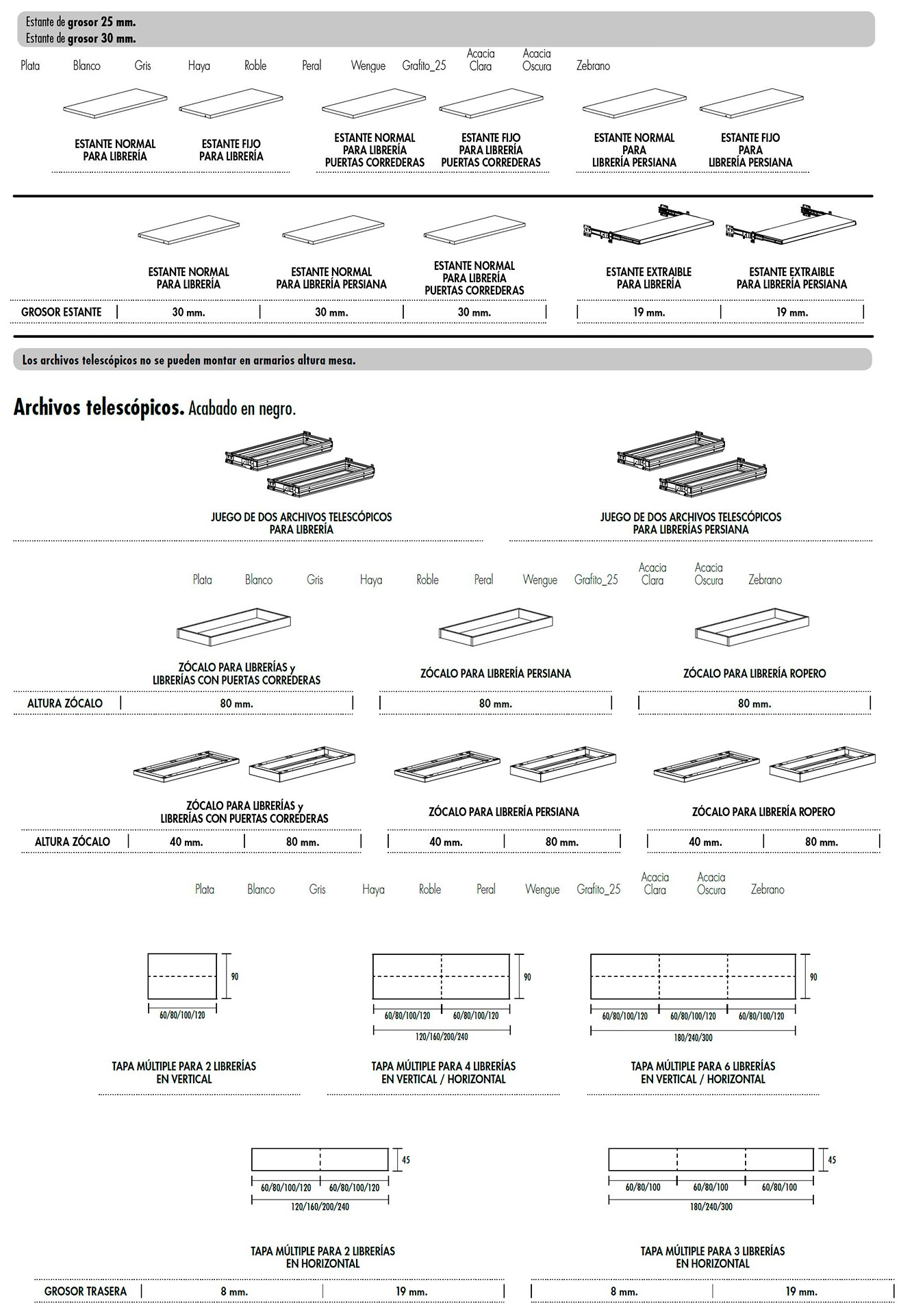 Estante de grosor 25 mm.
Estante de grosor 30 mm.

Plata Blanco Gris Haya Roble Peral Wengue Grafito_25 Acacia Clara Acacia Oscura Zebrano

ESTANTE NORMAL PARA LIBRERÍA

ESTANTE FIJO PARA LIBRERÍA

ESTANTE NORMAL PARA LIBRERÍA PUERTAS CORREDERAS

ESTANTE FIJO PARA LIBRERÍA PUERTAS CORREDERAS

ESTANTE NORMAL PARA LIBRERÍA PERSIANA

ESTANTE FIJO PARA LIBRERÍA PERSIANA

| | ESTANTE NORMAL PARA LIBRERÍA | ESTANTE NORMAL PARA LIBRERÍA PERSIANA | ESTANTE NORMAL PARA LIBRERÍA PUERTAS CORREDERAS | ESTANTE EXTRAIBLE PARA LIBRERÍA | ESTANTE EXTRAIBLE PARA LIBRERÍA PERSIANA |
|---|---|---|---|---|---|
| GROSOR ESTANTE | 30 mm. | 30 mm. | 30 mm. | 19 mm. | 19 mm. |

Los archivos telescópicos no se pueden montar en armarios altura mesa.

Archivos telescópicos. Acabado en negro.

JUEGO DE DOS ARCHIVOS TELESCÓPICOS PARA LIBRERÍA

JUEGO DE DOS ARCHIVOS TELESCÓPICOS PARA LIBRERÍAS PERSIANA

Plata Blanco Gris Haya Roble Peral Wengue Grafito_25 Acacia Clara Acacia Oscura Zebrano

| | ZÓCALO PARA LIBRERÍAS y LIBRERÍAS CON PUERTAS CORREDERAS | ZÓCALO PARA LIBRERÍA PERSIANA | ZÓCALO PARA LIBRERÍA ROPERO |
|---|---|---|---|
| ALTURA ZÓCALO | 80 mm. | 80 mm. | 80 mm. |

| | ZÓCALO PARA LIBRERÍAS y LIBRERÍAS CON PUERTAS CORREDERAS | | ZÓCALO PARA LIBRERÍA PERSIANA | | ZÓCALO PARA LIBRERÍA ROPERO | |
|---|---|---|---|---|---|---|
| ALTURA ZÓCALO | 40 mm. | 80 mm. | 40 mm. | 80 mm. | 40 mm. | 80 mm. |

Plata Blanco Gris Haya Roble Peral Wengue Grafito_25 Acacia Clara Acacia Oscura Zebrano

90
60/80/100/120
TAPA MÚLTIPLE PARA 2 LIBRERÍAS EN VERTICAL

90
60/80/100/120 60/80/100/120
120/160/200/240
TAPA MÚLTIPLE PARA 4 LIBRERÍAS EN VERTICAL / HORIZONTAL

90
60/80/100/120 60/80/100/120 60/80/100/120
180/240/300
TAPA MÚLTIPLE PARA 6 LIBRERÍAS EN VERTICAL / HORIZONTAL

45
60/80/100/120 60/80/100/120
120/160/200/240
TAPA MÚLTIPLE PARA 2 LIBRERÍAS EN HORIZONTAL

45
60/80/100 60/80/100 60/80/100
180/240/300
TAPA MÚLTIPLE PARA 3 LIBRERÍAS EN HORIZONTAL

| GROSOR TRASERA | 8 mm. | 19 mm. | 8 mm. | 19 mm. |
|---|---|---|---|---|