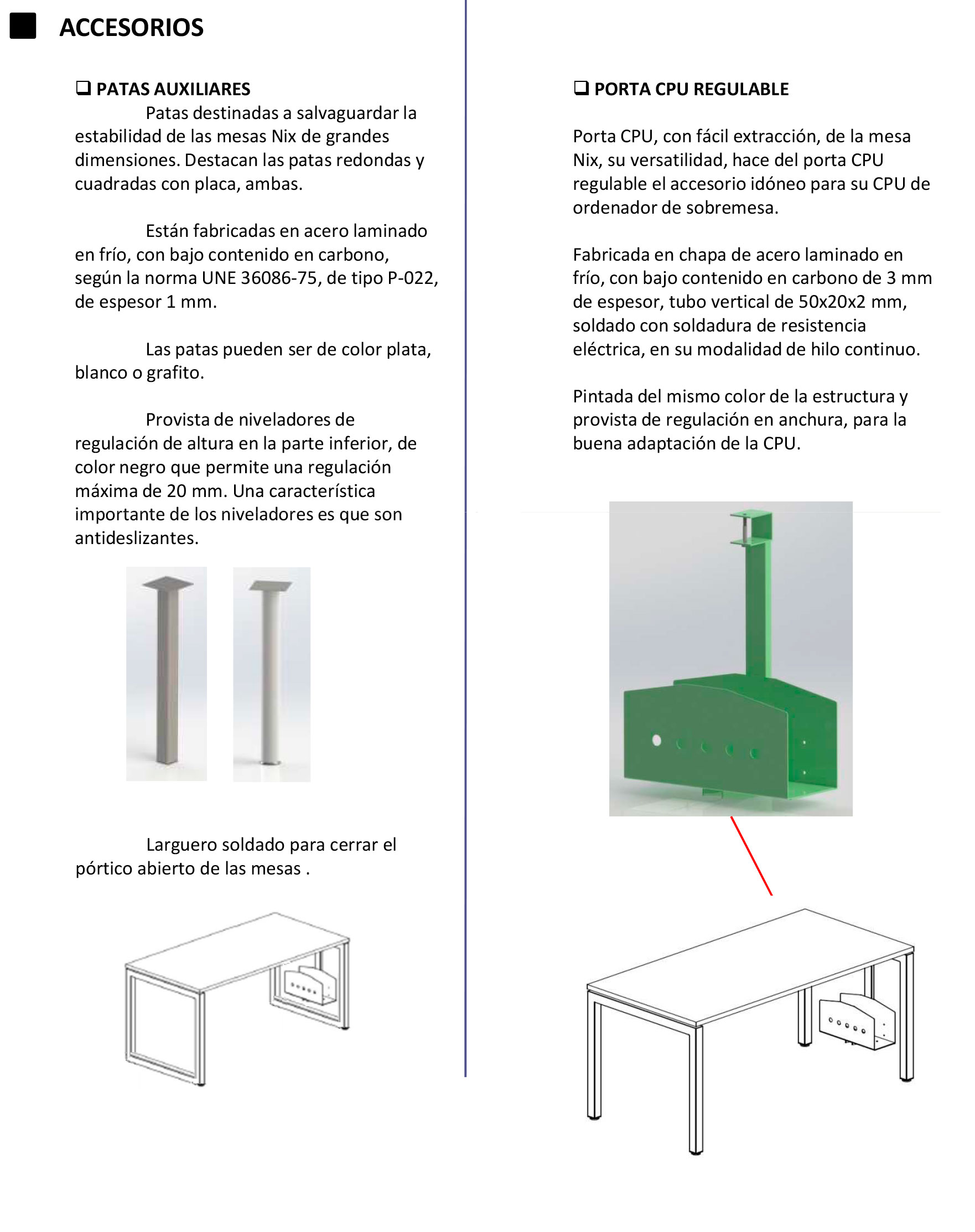 ACCESORIOS

❑ PATAS AUXILIARES

Patas destinadas a salvaguardar la estabilidad de las mesas Nix de grandes dimensiones. Destacan las patas redondas y cuadradas con placa, ambas.

Están fabricadas en acero laminado en frío, con bajo contenido en carbono, según la norma UNE 36086-75, de tipo P-022, de espesor 1 mm.

Las patas pueden ser de color plata, blanco o grafito.

Provista de niveladores de regulación de altura en la parte inferior, de color negro que permite una regulación máxima de 20 mm. Una característica importante de los niveladores es que son antideslizantes.

Larguero soldado para cerrar el pórtico abierto de las mesas .

❑ PORTA CPU REGULABLE

Porta CPU, con fácil extracción, de la mesa Nix, su versatilidad, hace del porta CPU regulable el accesorio idóneo para su CPU de ordenador de sobremesa.

Fabricada en chapa de acero laminado en frío, con bajo contenido en carbono de 3 mm de espesor, tubo vertical de 50x20x2 mm, soldado con soldadura de resistencia eléctrica, en su modalidad de hilo continuo.

Pintada del mismo color de la estructura y provista de regulación en anchura, para la buena adaptación de la CPU.