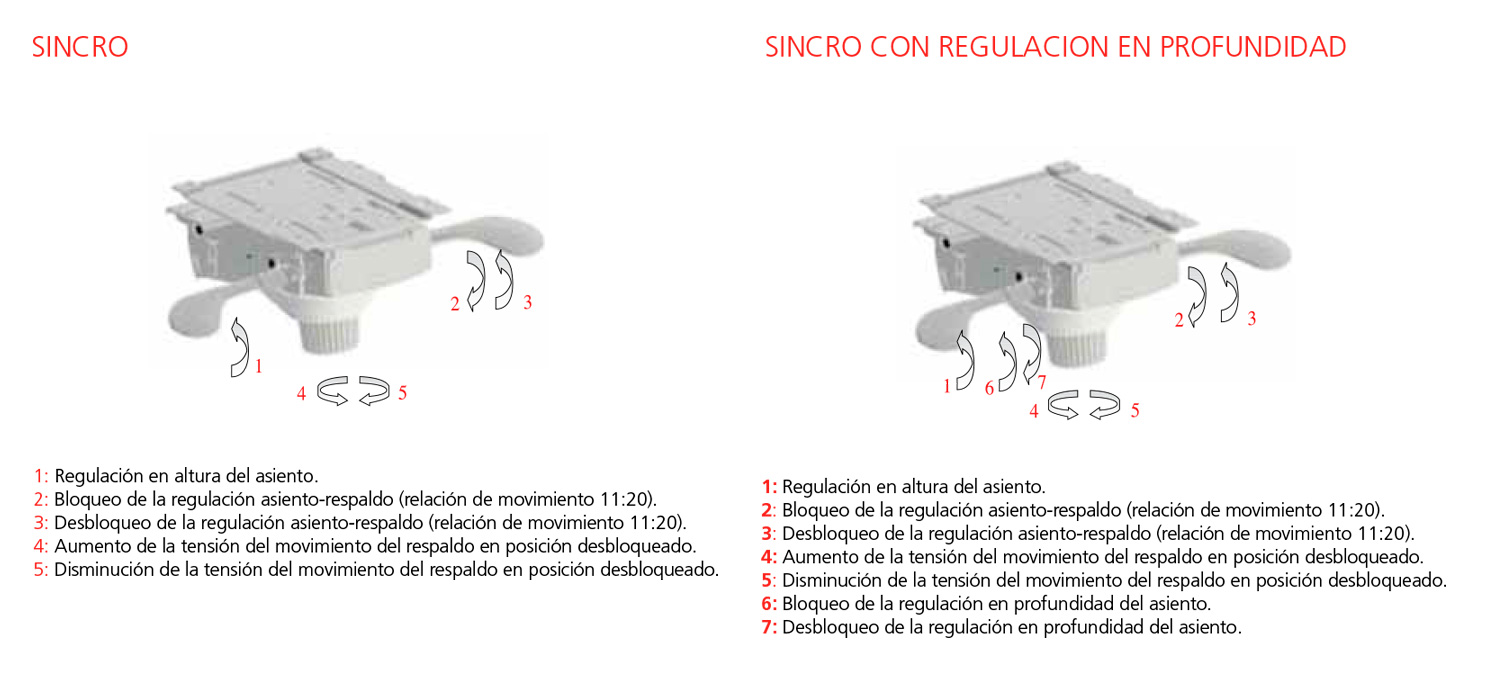 SINCRO

2 3
1
4 5

1: Regulación en altura del asiento.
2: Bloqueo de la regulación asiento-respaldo (relación de movimiento 11:20).
3: Desbloqueo de la regulación asiento-respaldo (relación de movimiento 11:20).
4: Aumento de la tensión del movimiento del respaldo en posición desbloqueado.
5: Disminución de la tensión del movimiento del respaldo en posición desbloqueado.

SINCRO CON REGULACION EN PROFUNDIDAD

2 3
1 6 7
4 5

1: Regulación en altura del asiento.
2: Bloqueo de la regulación asiento-respaldo (relación de movimiento 11:20).
3: Desbloqueo de la regulación asiento-respaldo (relación de movimiento 11:20).
4: Aumento de la tensión del movimiento del respaldo en posición desbloqueado.
5: Disminución de la tensión del movimiento del respaldo en posición desbloqueado.
6: Bloqueo de la regulación en profundidad del asiento.
7: Desbloqueo de la regulación en profundidad del asiento.