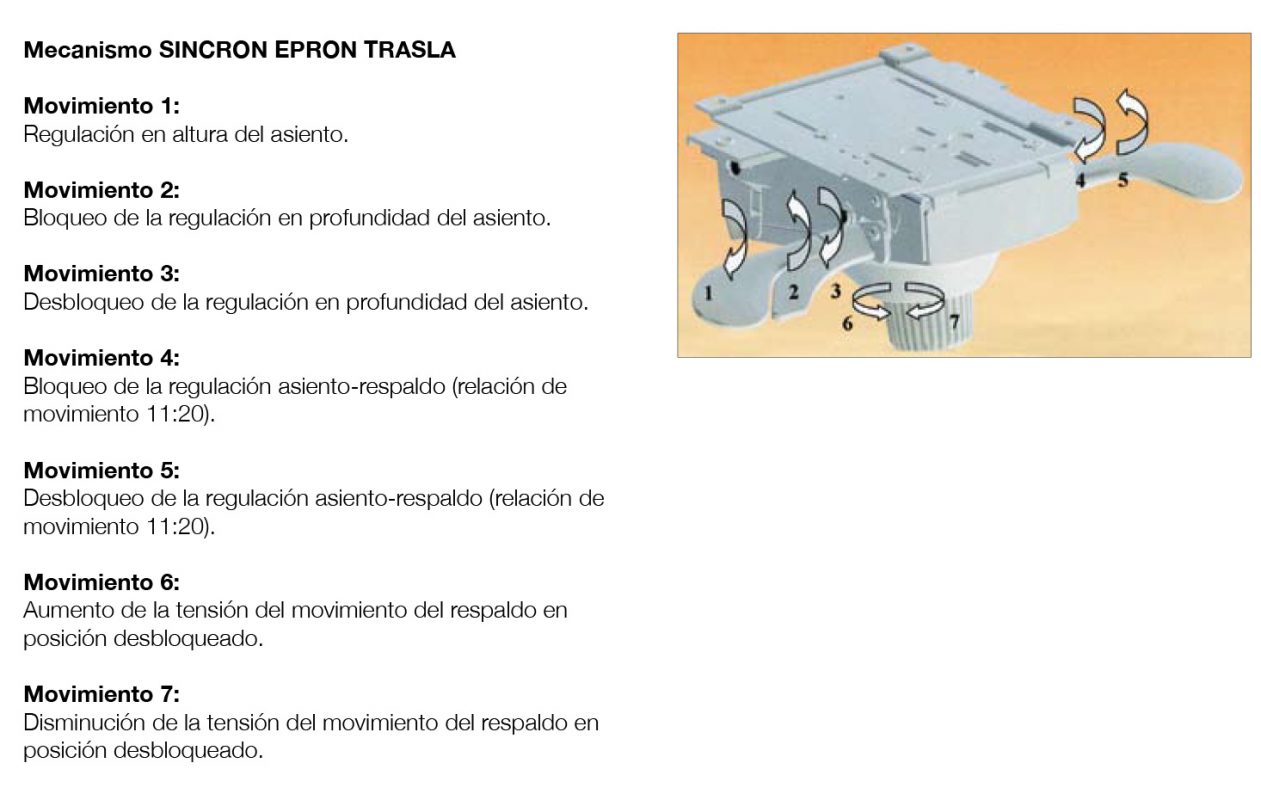 Mecanismo SINCRON EPRON TRASLA

Movimiento 1:
Regulación en altura del asiento.

Movimiento 2:
Bloqueo de la regulación en profundidad del asiento.

Movimiento 3:
Desbloqueo de la regulación en profundidad del asiento.

Movimiento 4:
Bloqueo de la regulación asiento-respaldo (relación de movimiento 11:20).

Movimiento 5:
Desbloqueo de la regulación asiento-respaldo (relación de movimiento 11:20).

Movimiento 6:
Aumento de la tensión del movimiento del respaldo en posición desbloqueado.

Movimiento 7:
Disminución de la tensión del movimiento del respaldo en posición desbloqueado.

4 5
1 2 3
6 7