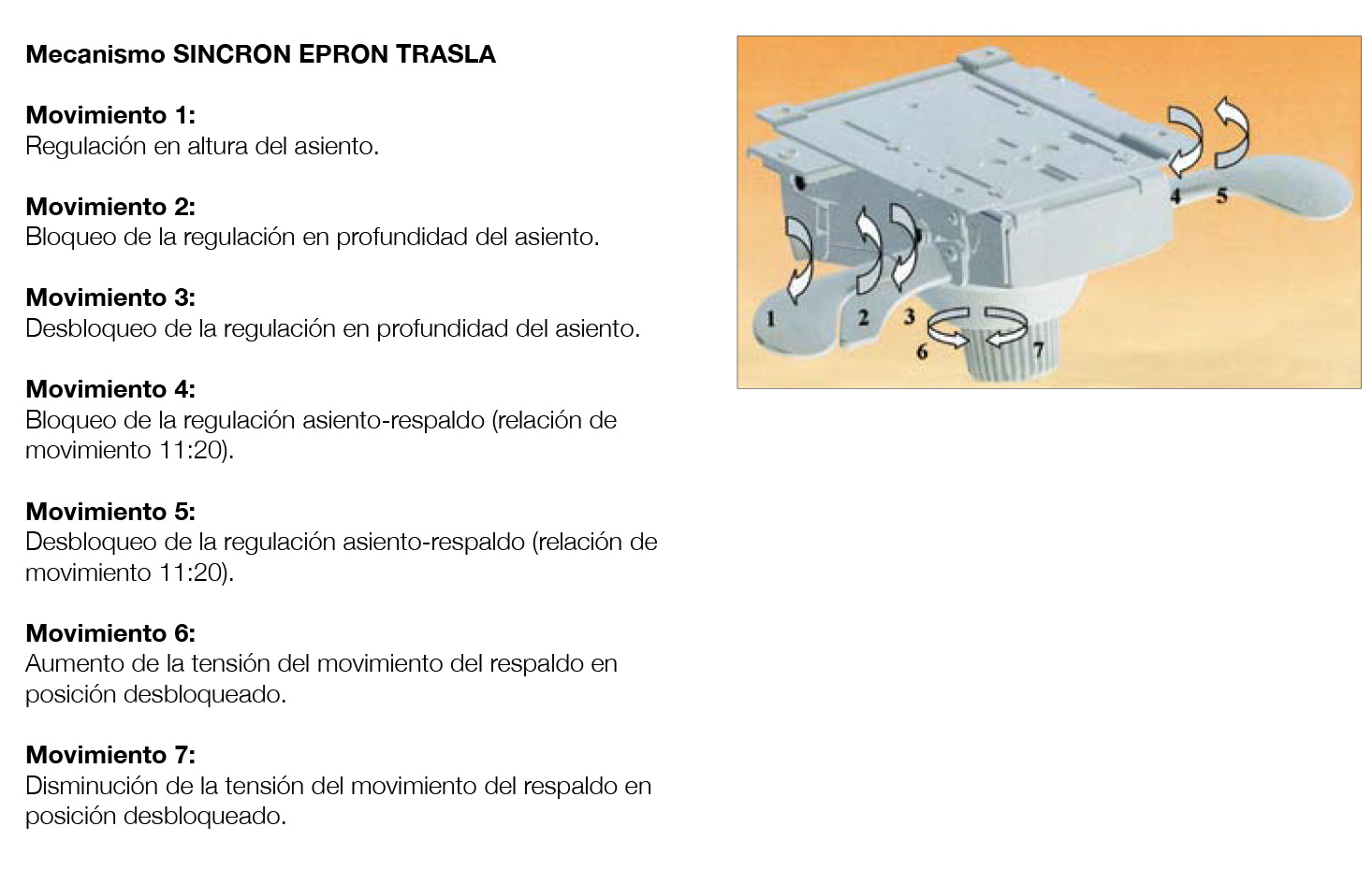 Mecanismo SINCRON EPRON TRASLA

Movimiento 1:
Regulación en altura del asiento.

Movimiento 2:
Bloqueo de la regulación en profundidad del asiento.

Movimiento 3:
Desbloqueo de la regulación en profundidad del asiento.

Movimiento 4:
Bloqueo de la regulación asiento-respaldo (relación de movimiento 11:20).

Movimiento 5:
Desbloqueo de la regulación asiento-respaldo (relación de movimiento 11:20).

Movimiento 6:
Aumento de la tensión del movimiento del respaldo en posición desbloqueado.

Movimiento 7:
Disminución de la tensión del movimiento del respaldo en posición desbloqueado.

4 5
1 2 3
6 7