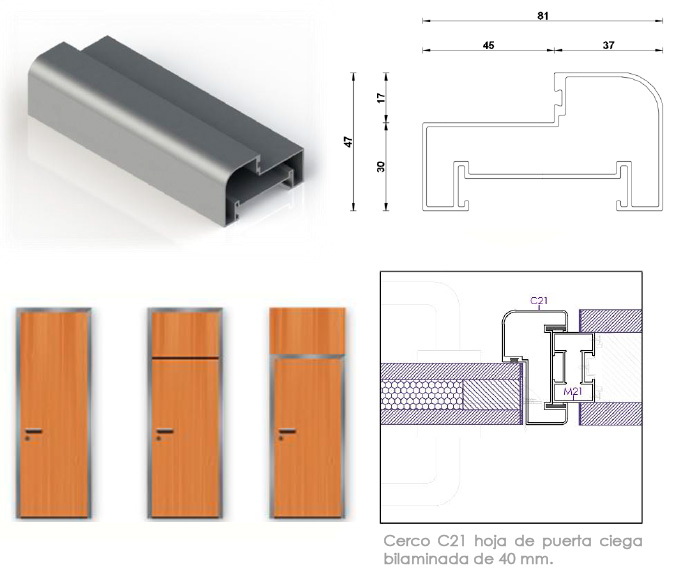 81

45

37

47

17

30

C21

M21

Cerco C21 hoja de puerta ciega bilaminada de 40 mm.