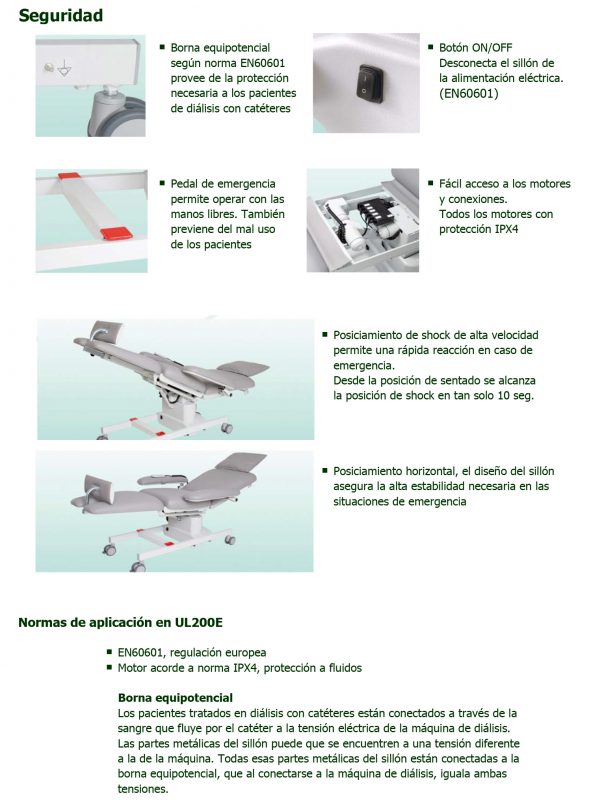 Seguridad

▪ Borna equipotencial según norma EN60601 provee de la protección necesaria a los pacientes de diálisis con catéteres

▪ Botón ON/OFF Desconecta el sillón de la alimentación eléctrica. (EN60601)

▪ Pedal de emergencia permite operar con las manos libres. También previene del mal uso de los pacientes

▪ Fácil acceso a los motores y conexiones. Todos los motores con protección IPX4

▪ Posiciamiento de shock de alta velocidad permite una rápida reacción en caso de emergencia.
Desde la posición de sentado se alcanza la posición de shock en tan solo 10 seg.

▪ Posiciamiento horizontal, el diseño del sillón asegura la alta estabilidad necesaria en las situaciones de emergencia

Normas de aplicación en UL200E

▪ EN60601, regulación europea
▪ Motor acorde a norma IPX4, protección a fluidos

Borna equipotencial
Los pacientes tratados en diálisis con catéteres están conectados a través de la sangre que fluye por el catéter a la tensión eléctrica de la máquina de diálisis. Las partes metálicas del sillón puede que se encuentren a una tensión diferente a la de la máquina. Todas esas partes metálicas del sillón están conectadas a la borna equipotencial, que al conectarse a la máquina de diálisis, iguala ambas tensiones.