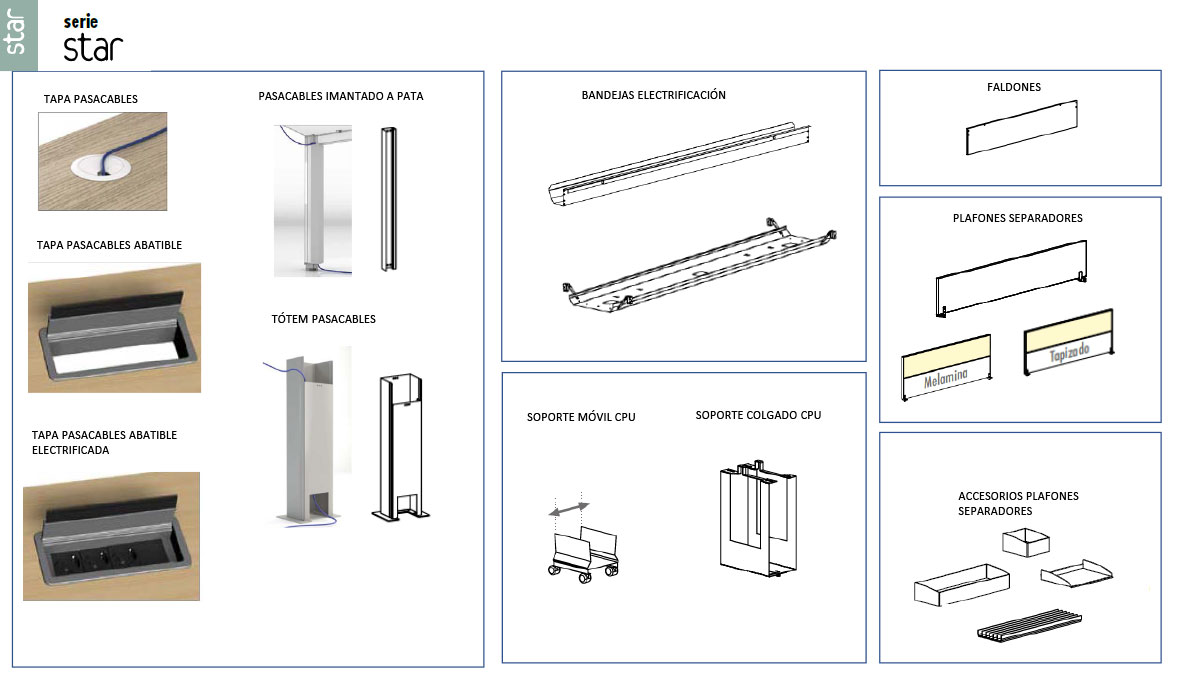 star

serie
star

TAPA PASACABLES

TAPA PASACABLES ABATIBLE

TAPA PASACABLES ABATIBLE ELECTRIFICADA

PASACABLES IMANTADO A PATA

TÓTEM PASACABLES

BANDEJAS ELECTRIFICACIÓN

SOPORTE MÓVIL CPU

SOPORTE COLGADO CPU

FALDONES

PLAFONES SEPARADORES

Melamina

Tapizado

ACCESORIOS PLAFONES SEPARADORES