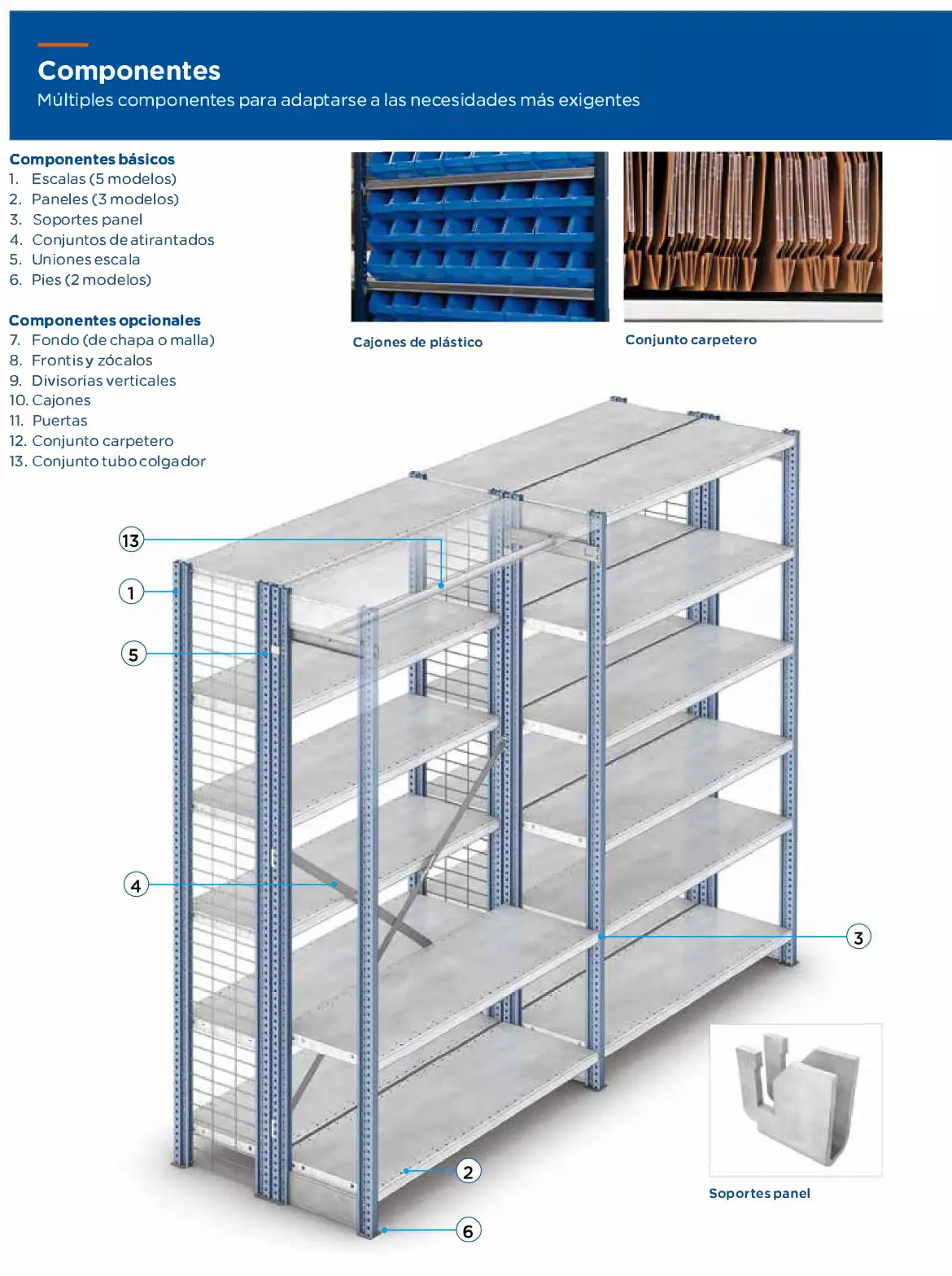 Componentes
Múltiples componentes para adaptarse a las necesidades más exigentes

Componentes básicos
1. Escalas (5 modelos)
2. Paneles (3 modelos)
3. Soportes panel
4. Conjuntos de atirantados
5. Uniones escala
6. Pies (2 modelos)

Componentes opcionales
7. Fondo (de chapa o malla)
8. Frontis y zócalos
9. Divisorias verticales
10. Cajones
11. Puertas
12. Conjunto carpetero
13. Conjunto tubo colgador

Cajones de plástico

Conjunto carpetero

13
1
5
4
3
2
6

Soportes panel