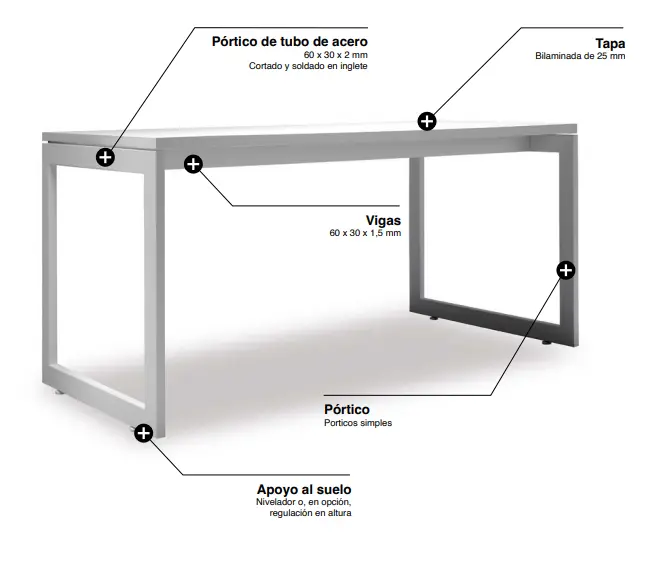 Pórtico de tubo de acero
60 x 30 x 2 mm
Cortado y soldado en inglete

Tapa
Bilaminada de 25 mm

Vigas
60 x 30 x 1,5 mm

Pórtico
Porticos simples

Apoyo al suelo
Nivelador o, en opción, regulación en altura